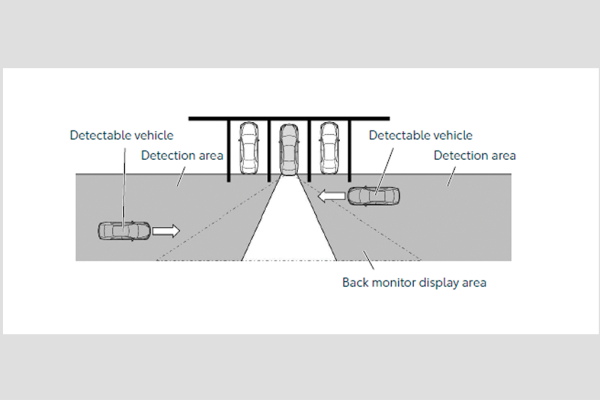 Detectable vehicle

Detection area

Detectable vehicle

Detection area

Back monitor display area